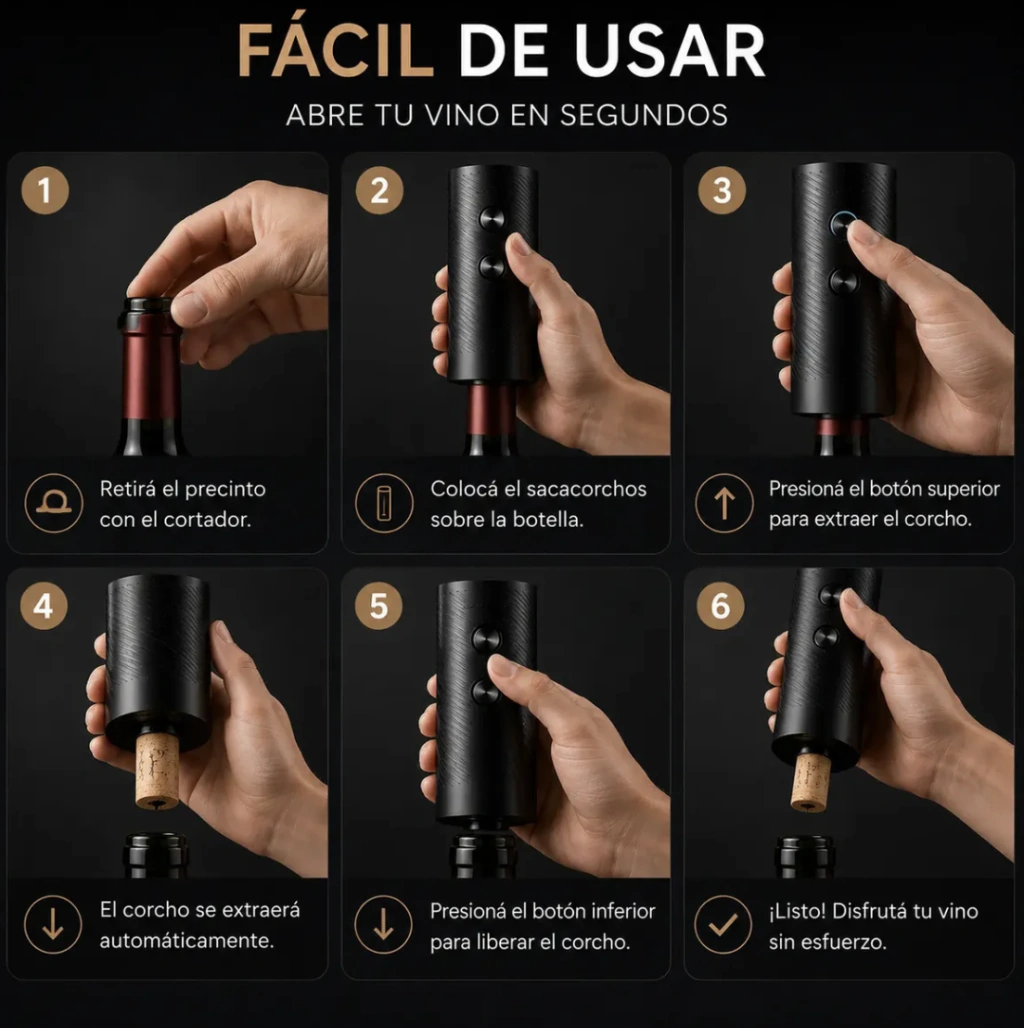 FÁCIL DE USAR

ABRE TU VINO EN SEGUNDOS

1

Retirá el precinto con el cortador.

2

Colocá el sacacorchos sobre la botella.

3

Presioná el botón superior para extraer el corcho.

4

El corcho se extraerá automáticamente.

5

Presioná el botón inferior para liberar el corcho.

6

¡Listo! Disfrutá tu vino sin esfuerzo.